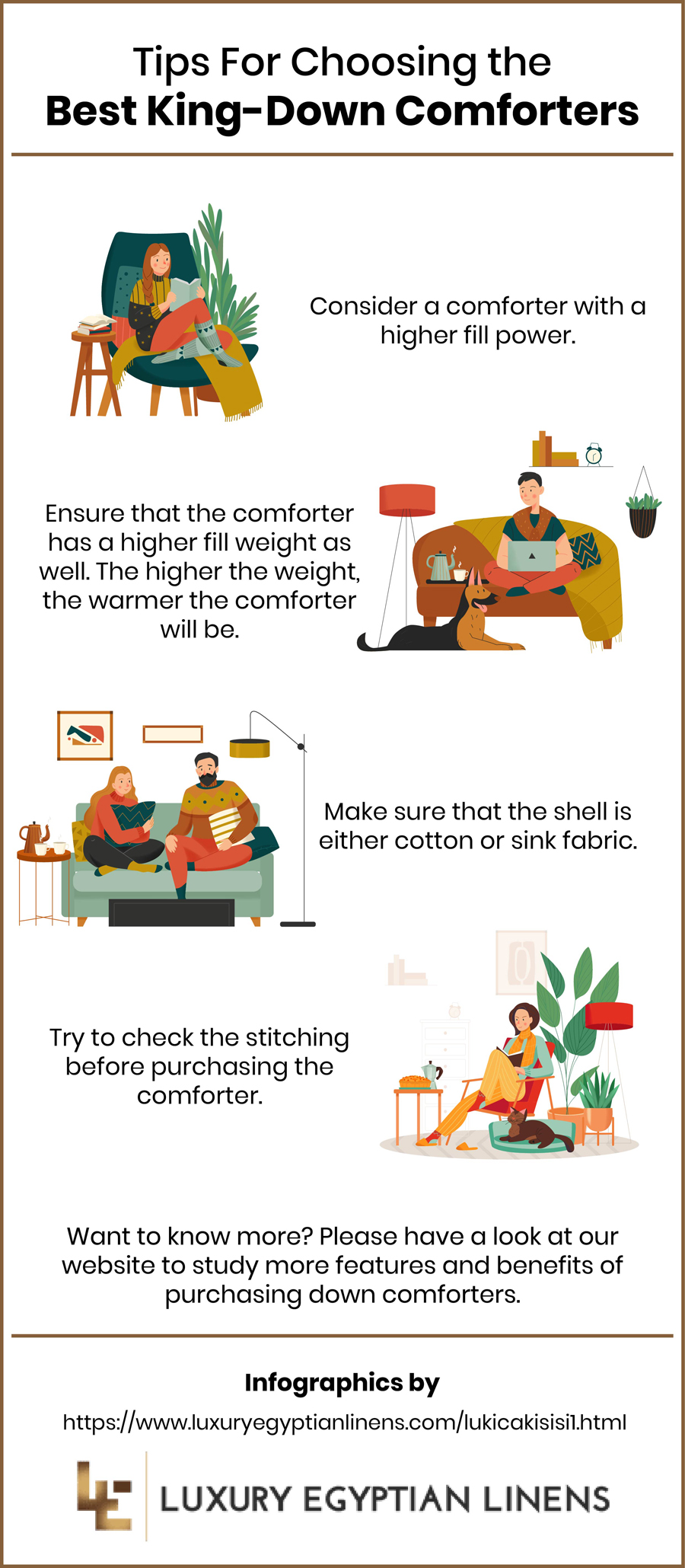 Tips For Choosing the
Best King-Down Comforters

Consider a comforter with a higher fill power.

Ensure that the comforter has a higher fill weight as well. The higher the weight, the warmer the comforter will be.

Make sure that the shell is either cotton or sink fabric.

Try to check the stitching before purchasing the comforter.

Want to know more? Please have a look at our website to study more features and benefits of purchasing down comforters.

Infographics by

https://www.luxuryegyptianlinens.com/lukicakisisi1.html

LE LUXURY EGYPTIAN LINENS